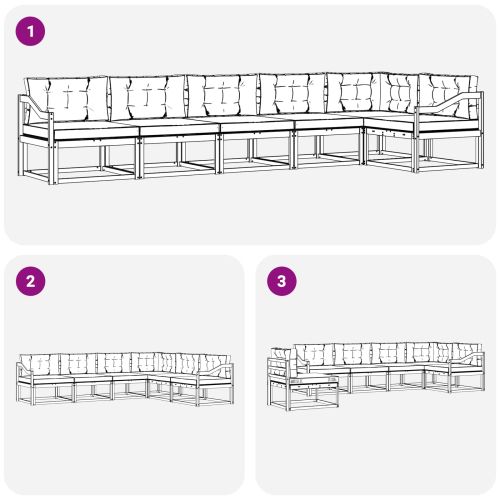 1

2

3