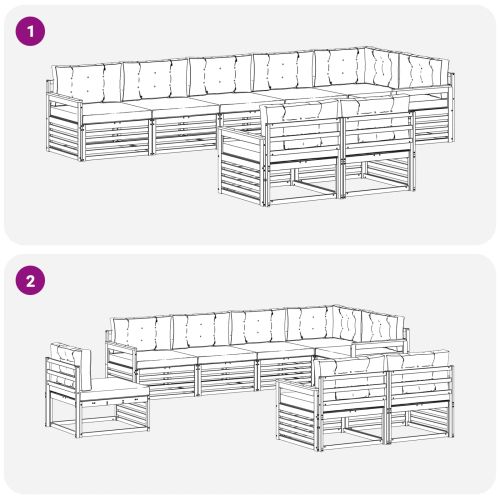 1

2