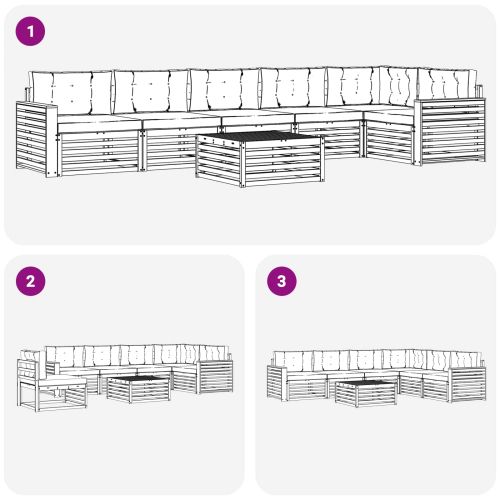 1

2

3