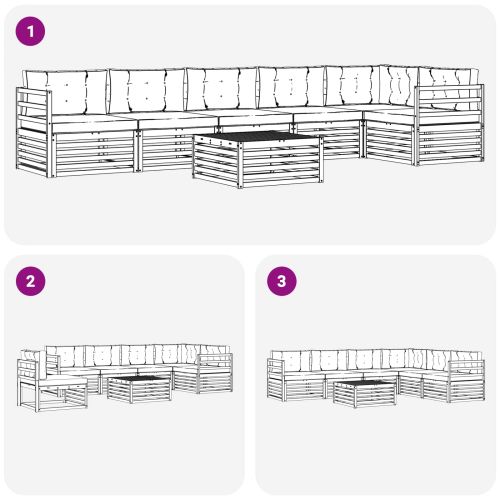 1

2

3