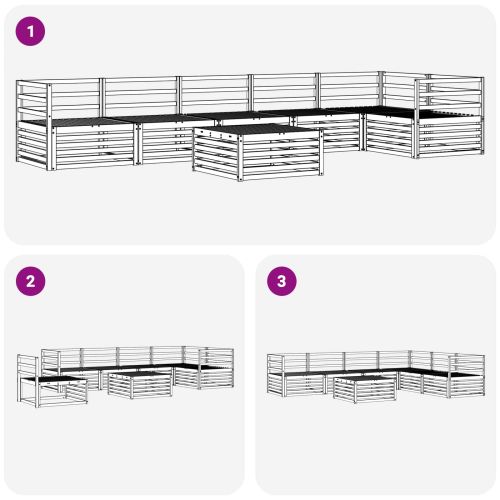 1

2

3