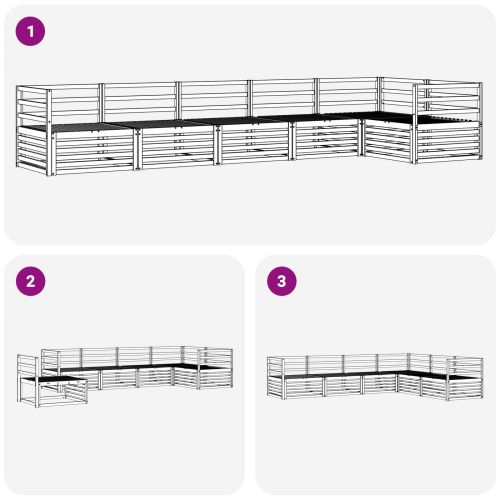 1

2

3