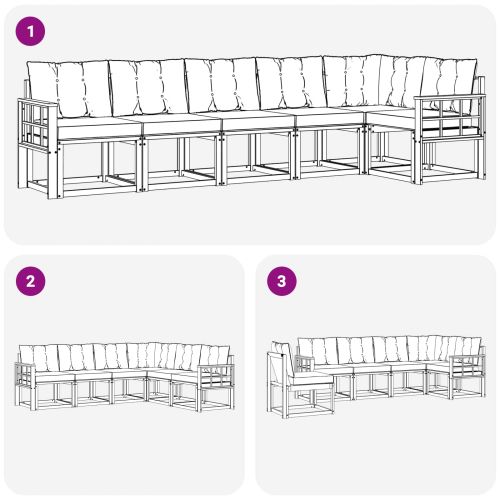 1

2

3