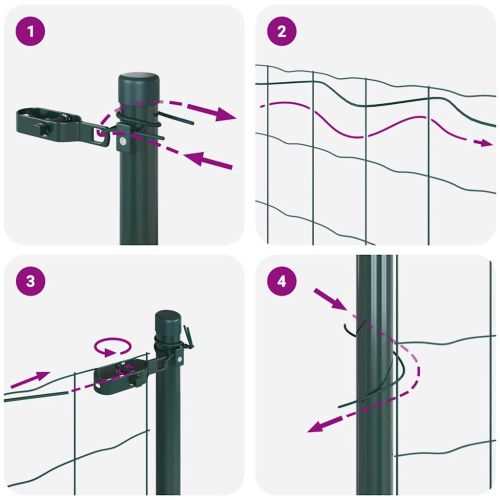 1

2

3

4