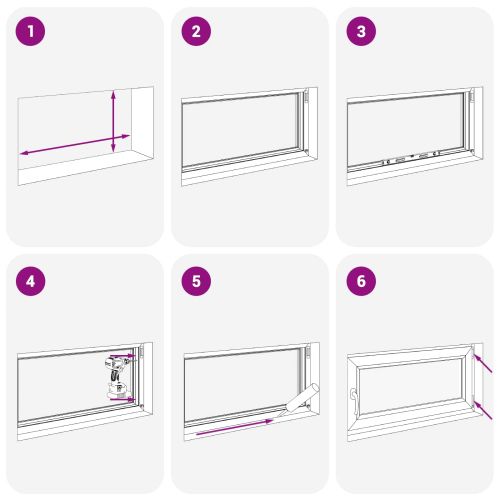 1

2

3

4

5

6