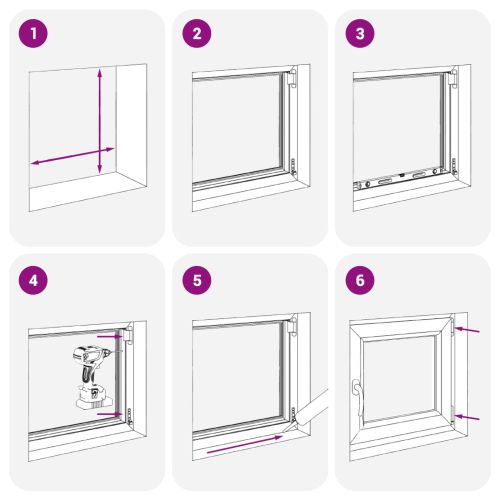 1

2

3

4

5

6