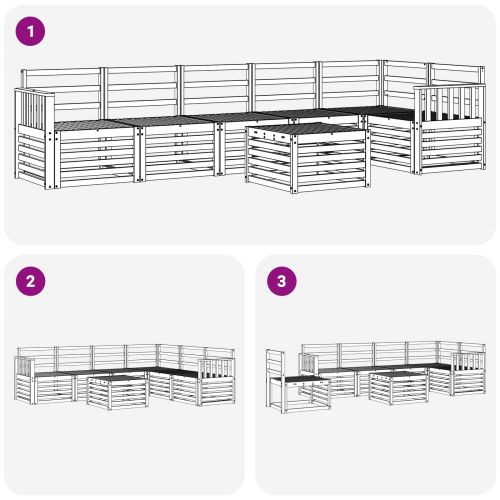 1

2

3