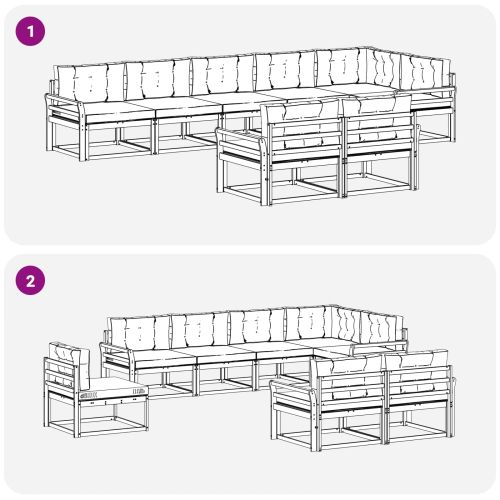 1

2