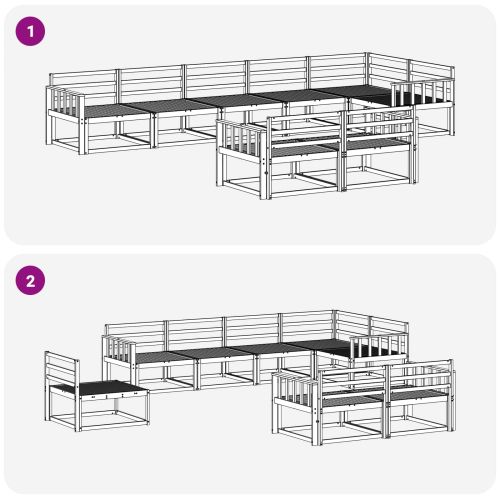 1

2