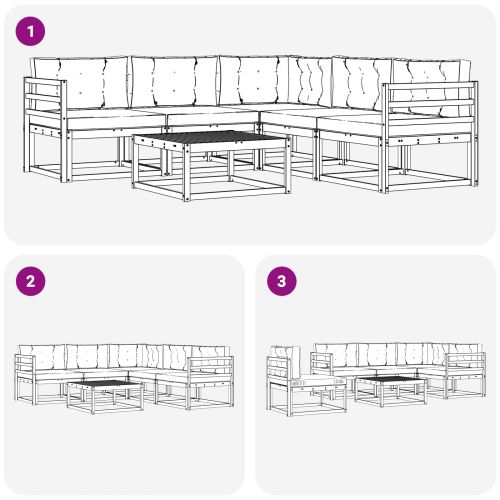 1

2

3