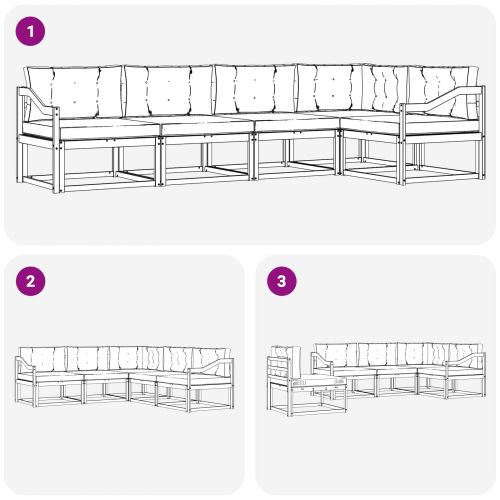 1

2

3