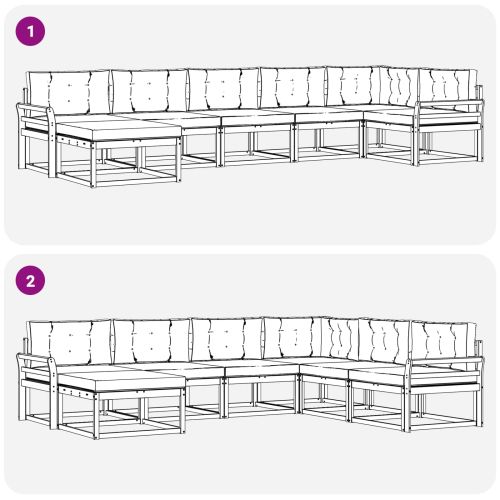 1

2