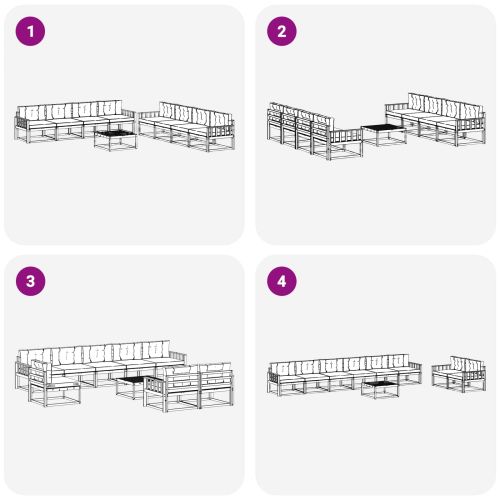 1

2

3

4