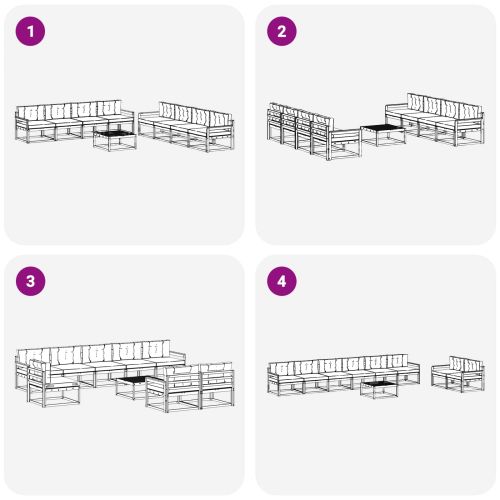 1

2

3

4