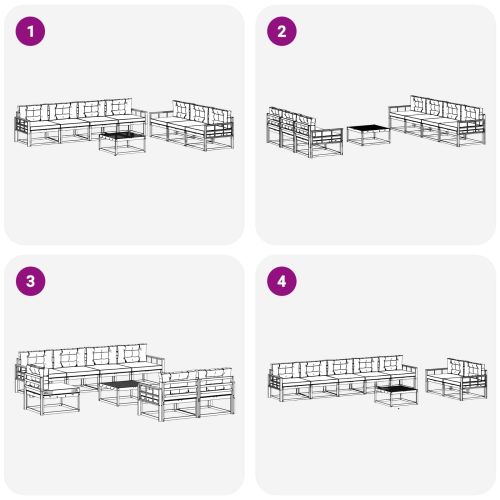 1

2

3

4