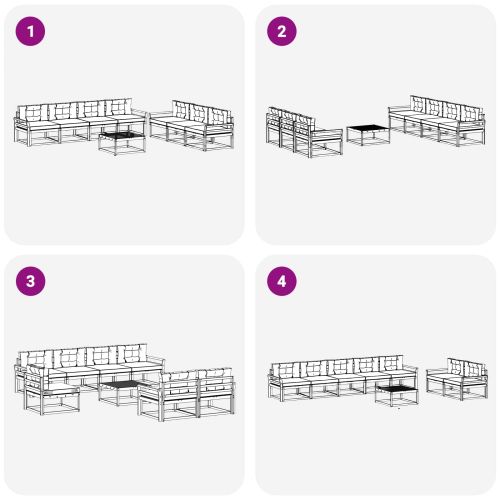 1

2

3

4