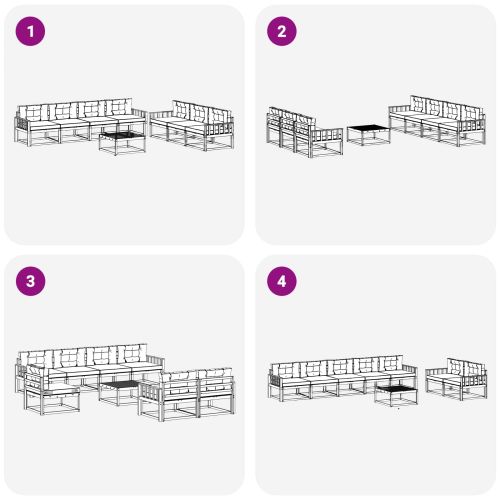 1

2

3

4