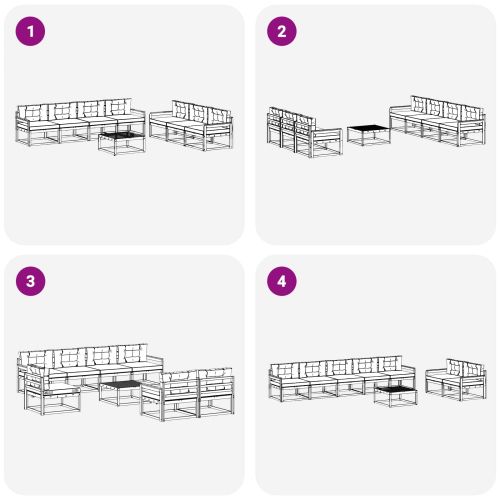 1

2

3

4