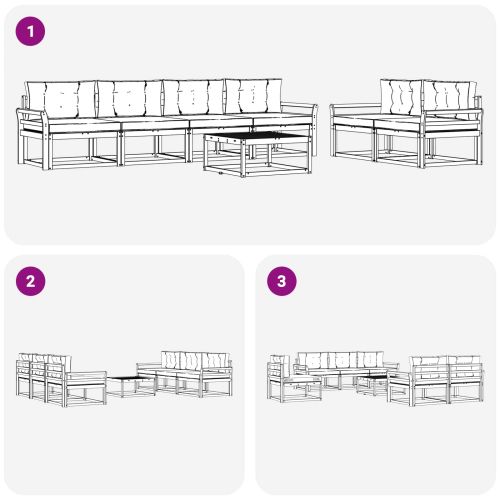 1

2

3