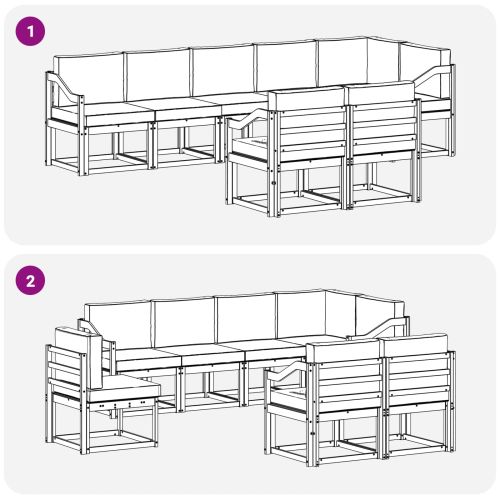 1

2