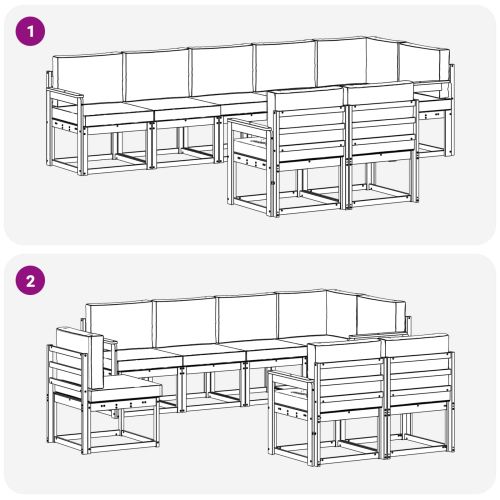 1

2