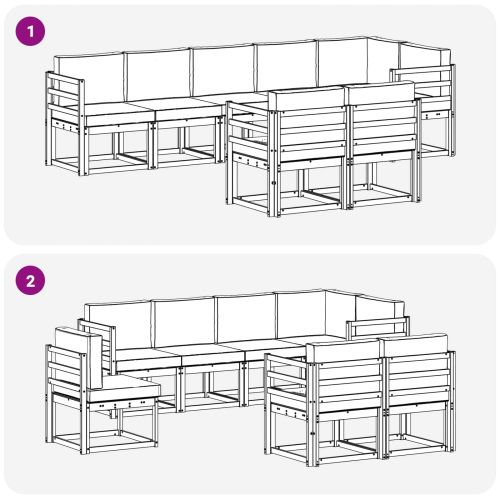 1

2