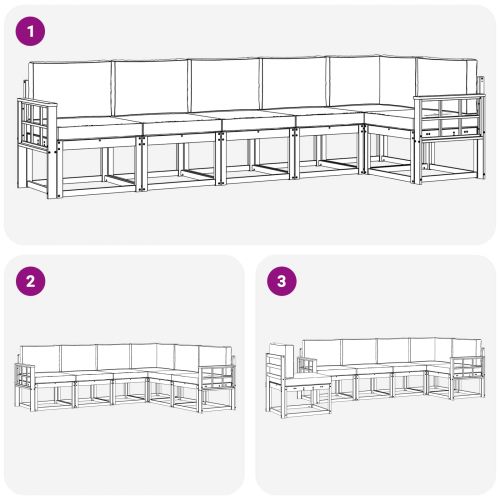 1

2

3