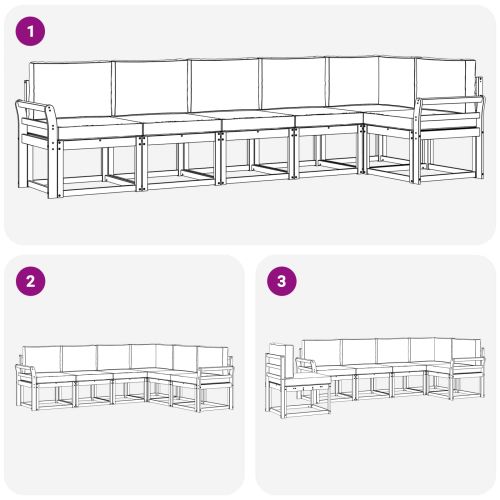 1

2

3