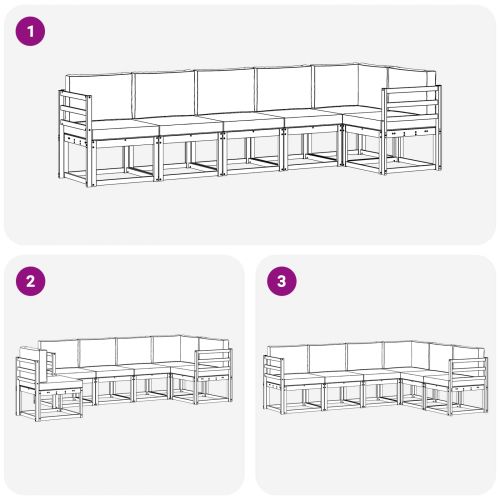 1

2

3