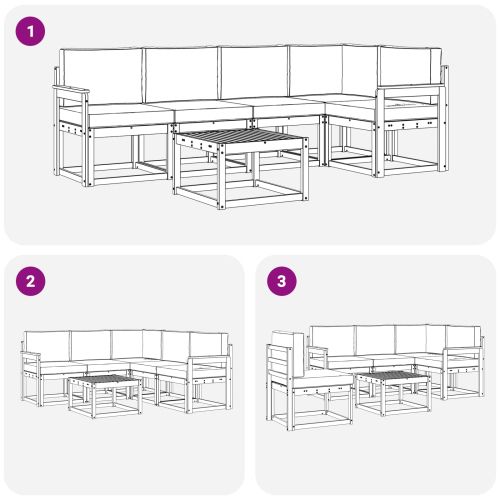 1

2

3