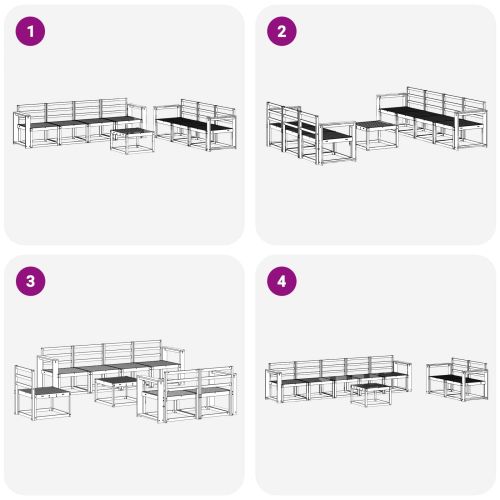 1

2

3

4