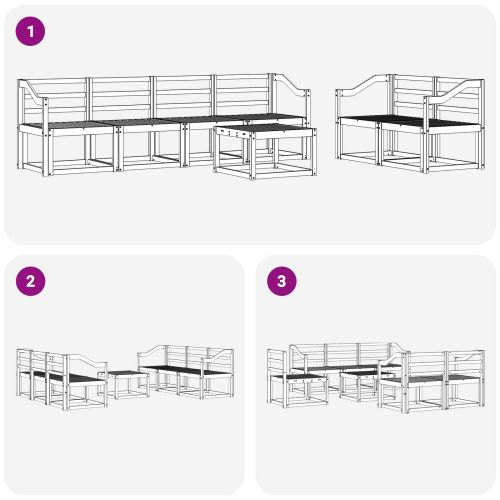 1

2

3