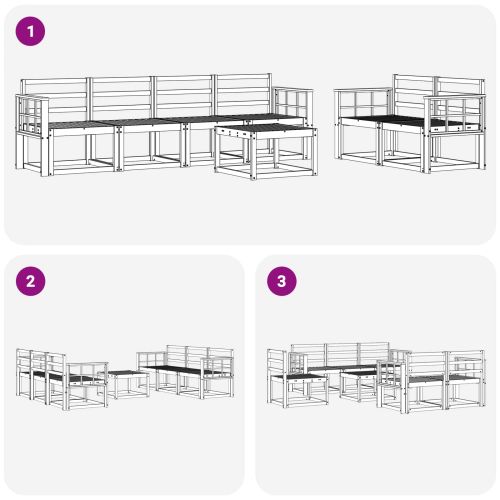 1

2

3