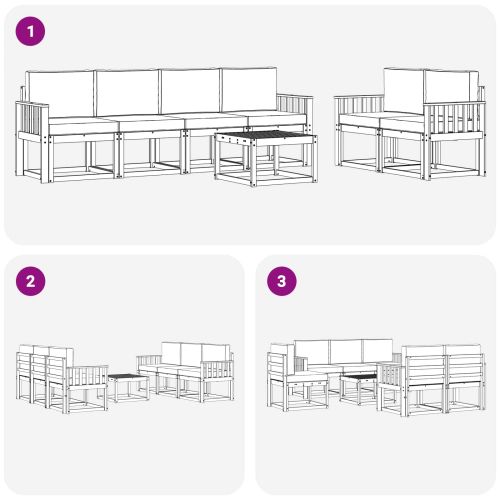 1

2

3