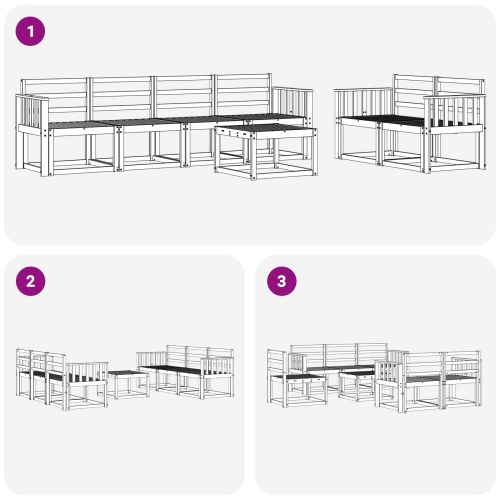 1

2

3