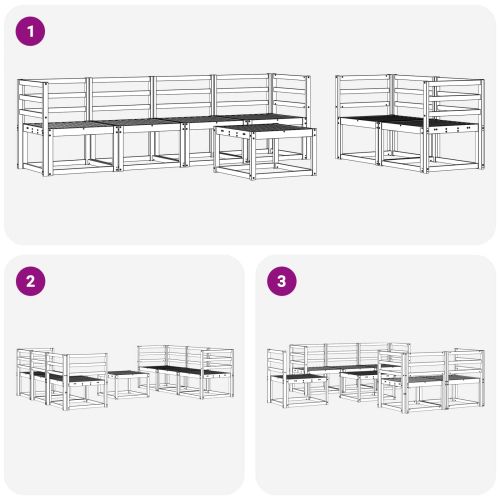 1

2

3