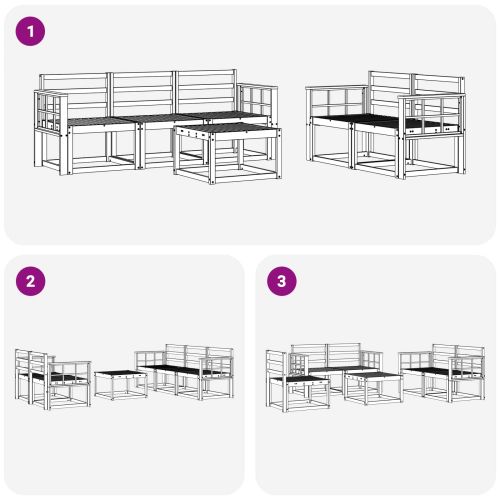 1

2

3