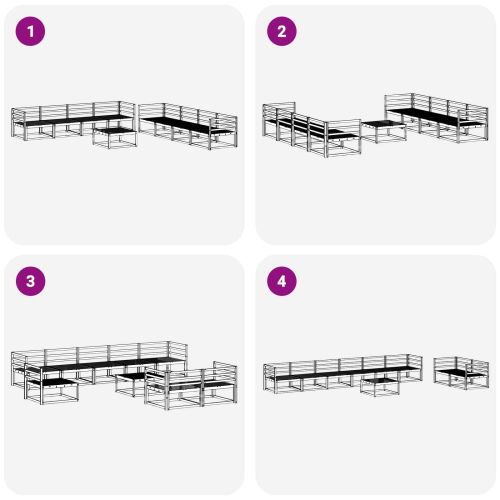 1

2

3

4