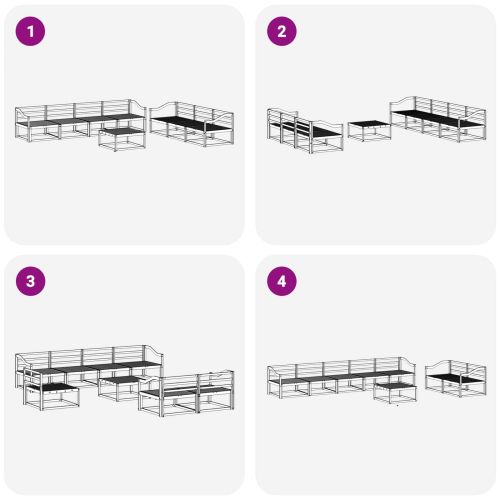 1

2

3

4