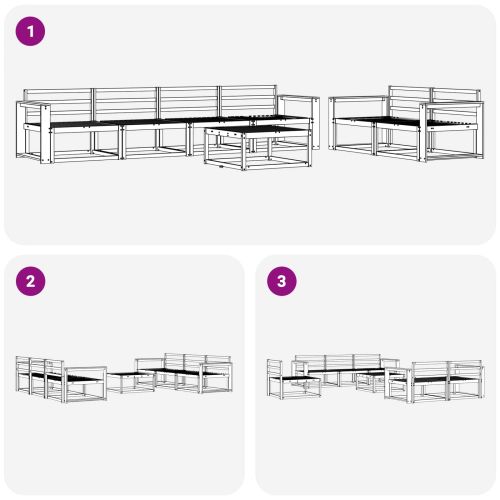 1

2

3