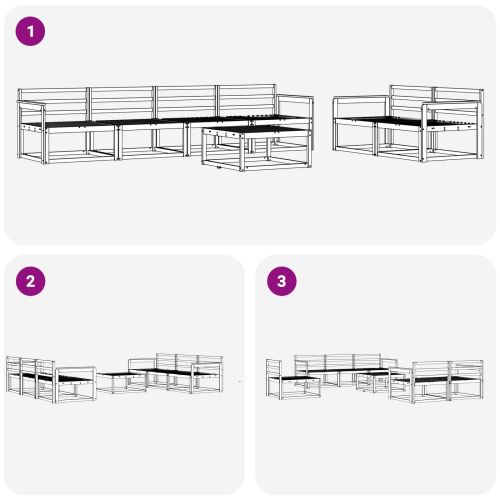 1

2

3