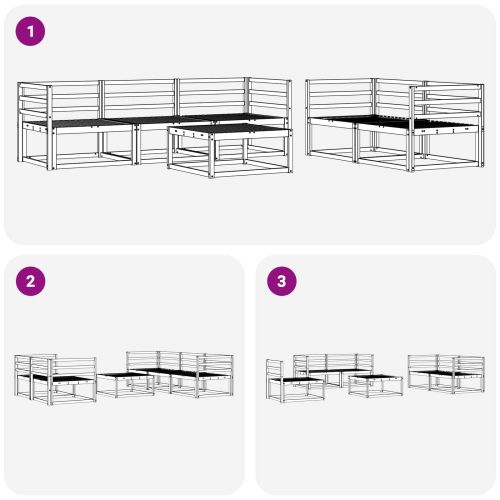 1

2

3