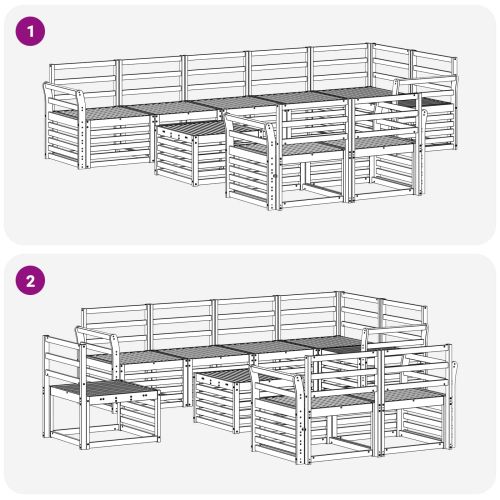 1

2