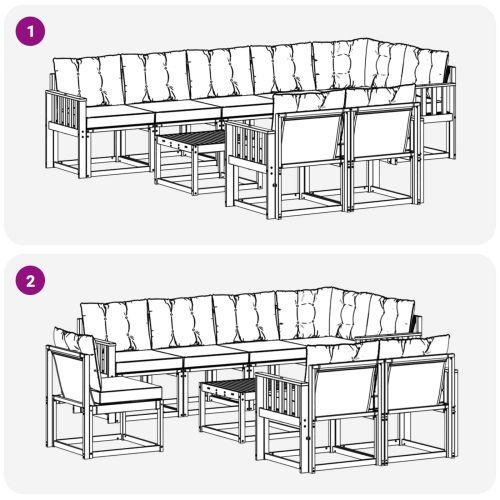 1

2