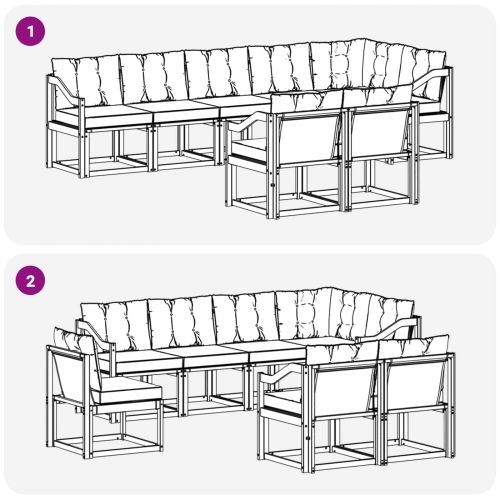 1

2