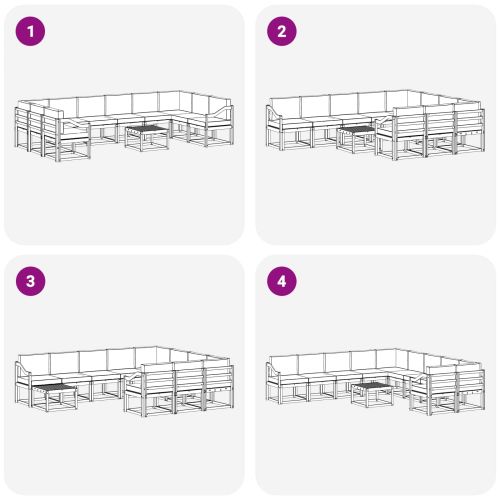 1

2

3

4