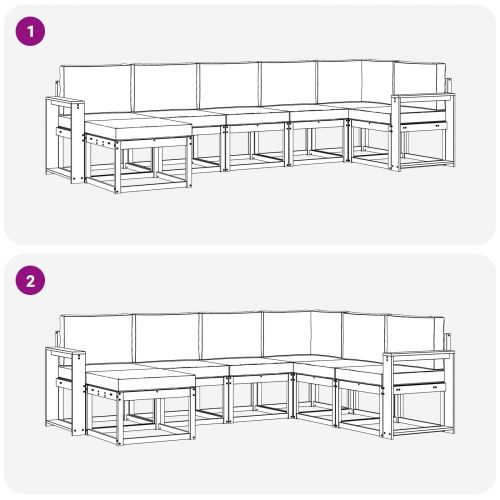 1

2