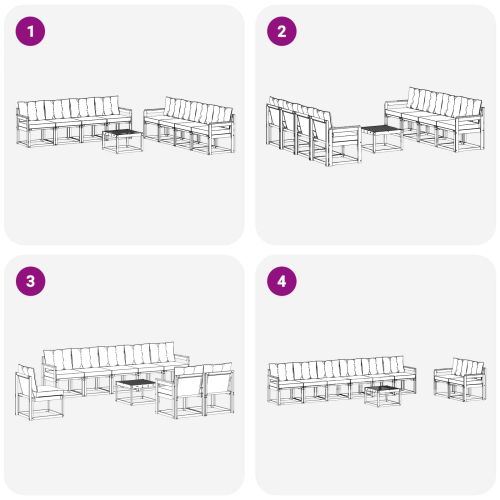 1

2

3

4