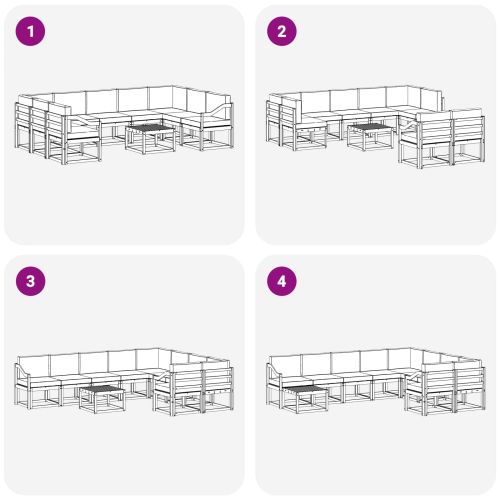 1

2

3

4