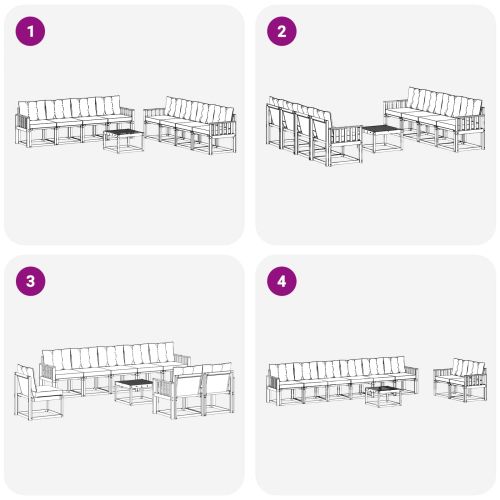 1

2

3

4